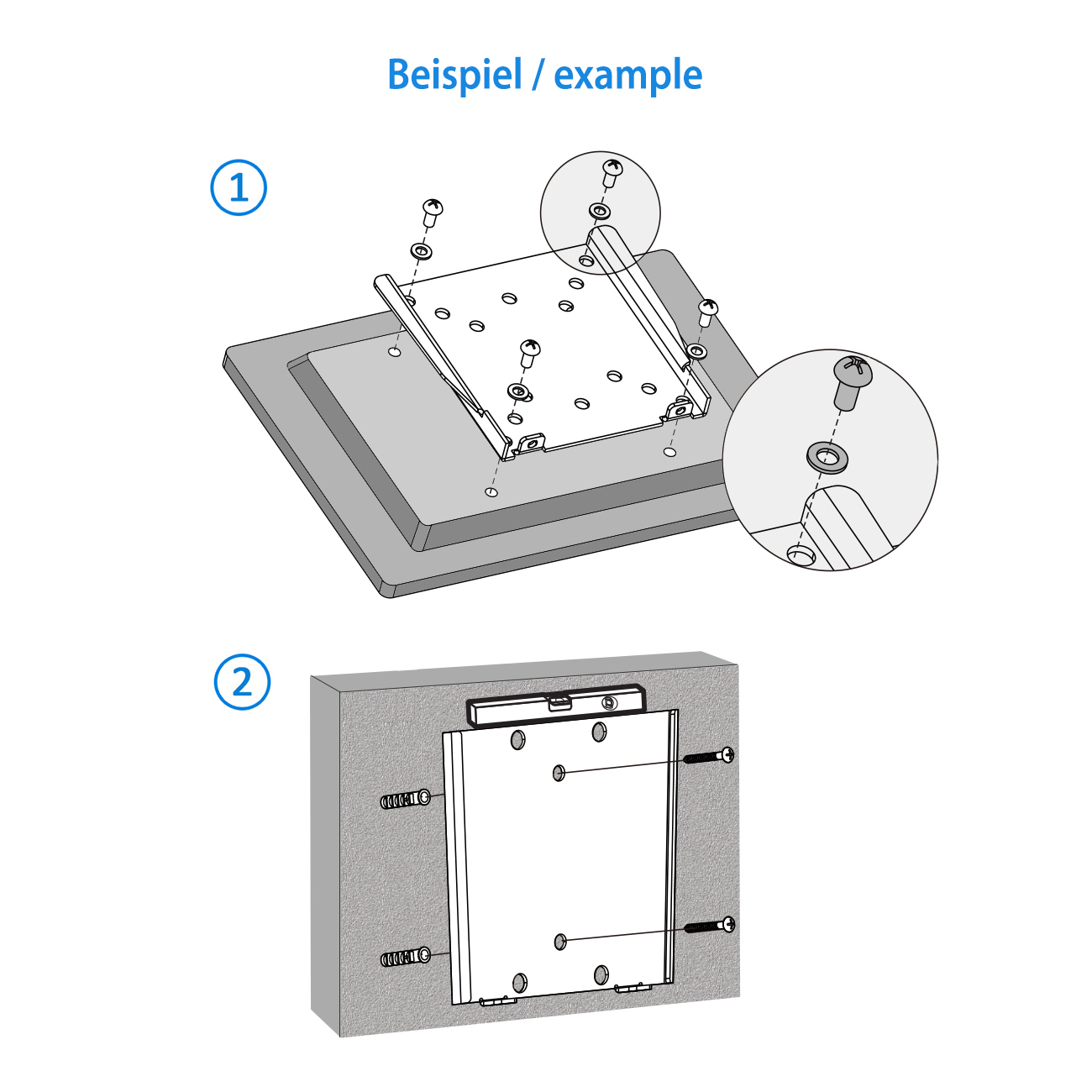 Beispiel / example

1

2