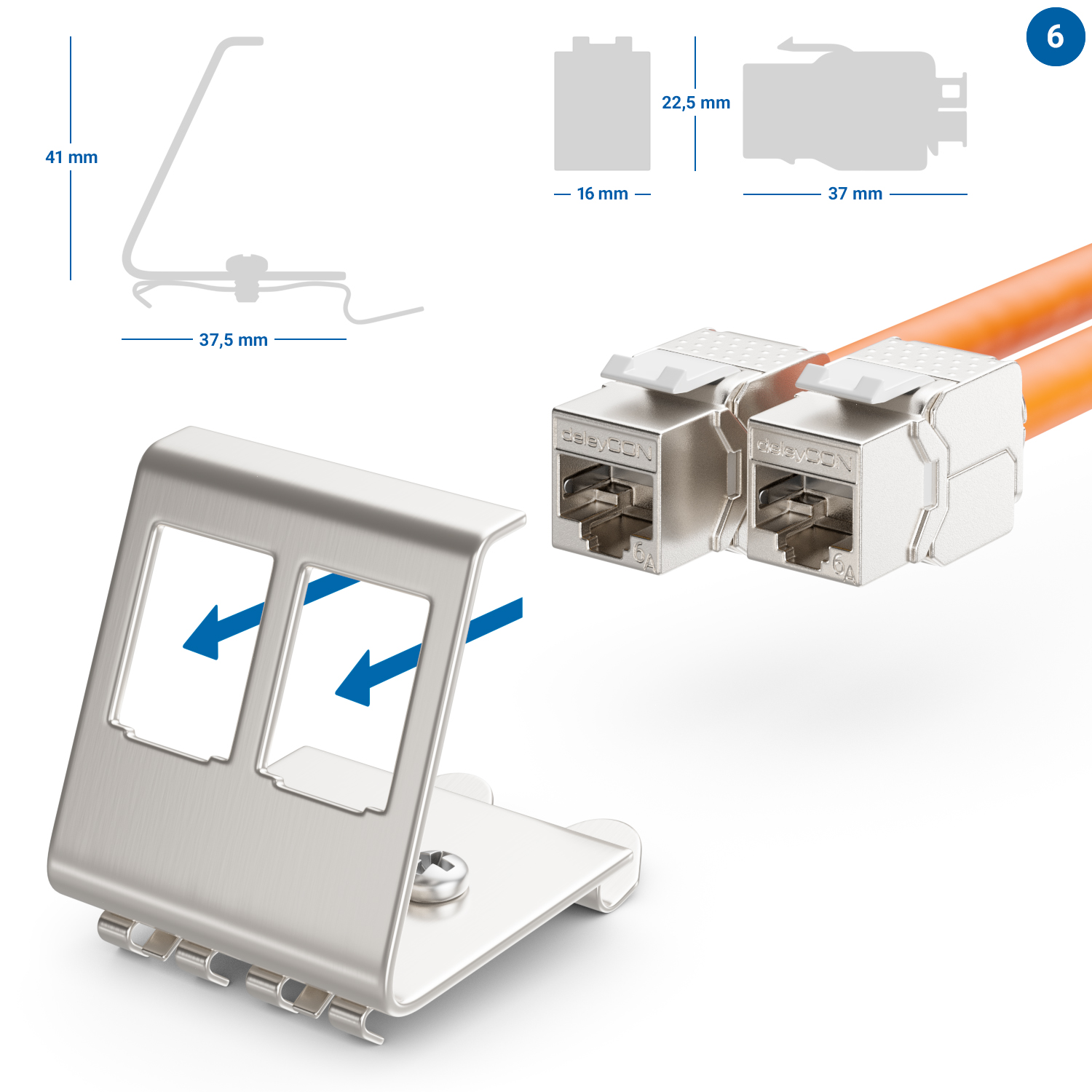 6

41 mm

37,5 mm

22,5 mm

16 mm

37 mm

deleyCON

6A

deleyCON

6A