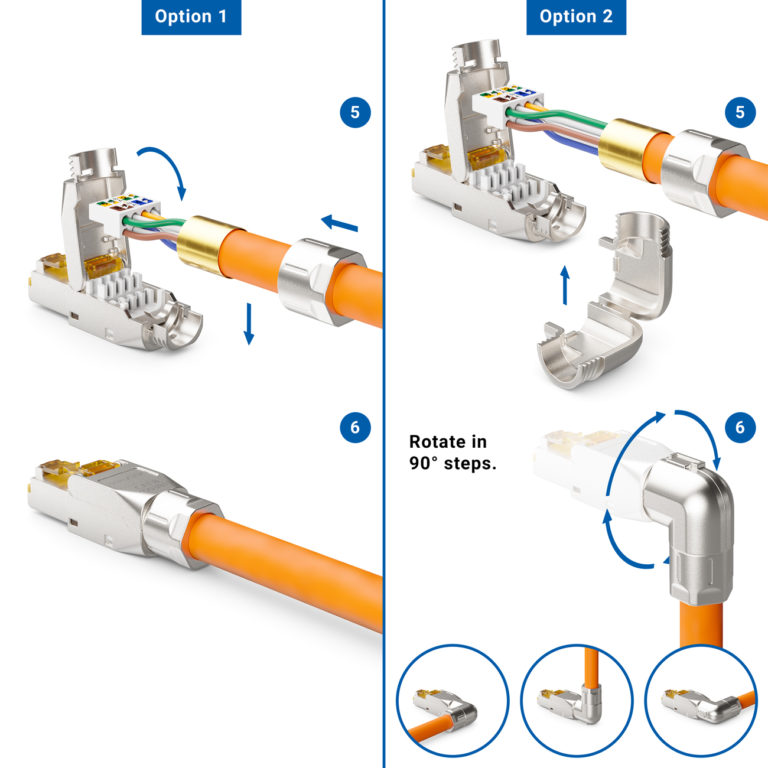 Option 1

5

6

Option 2

5

Rotate in 90° steps.

6