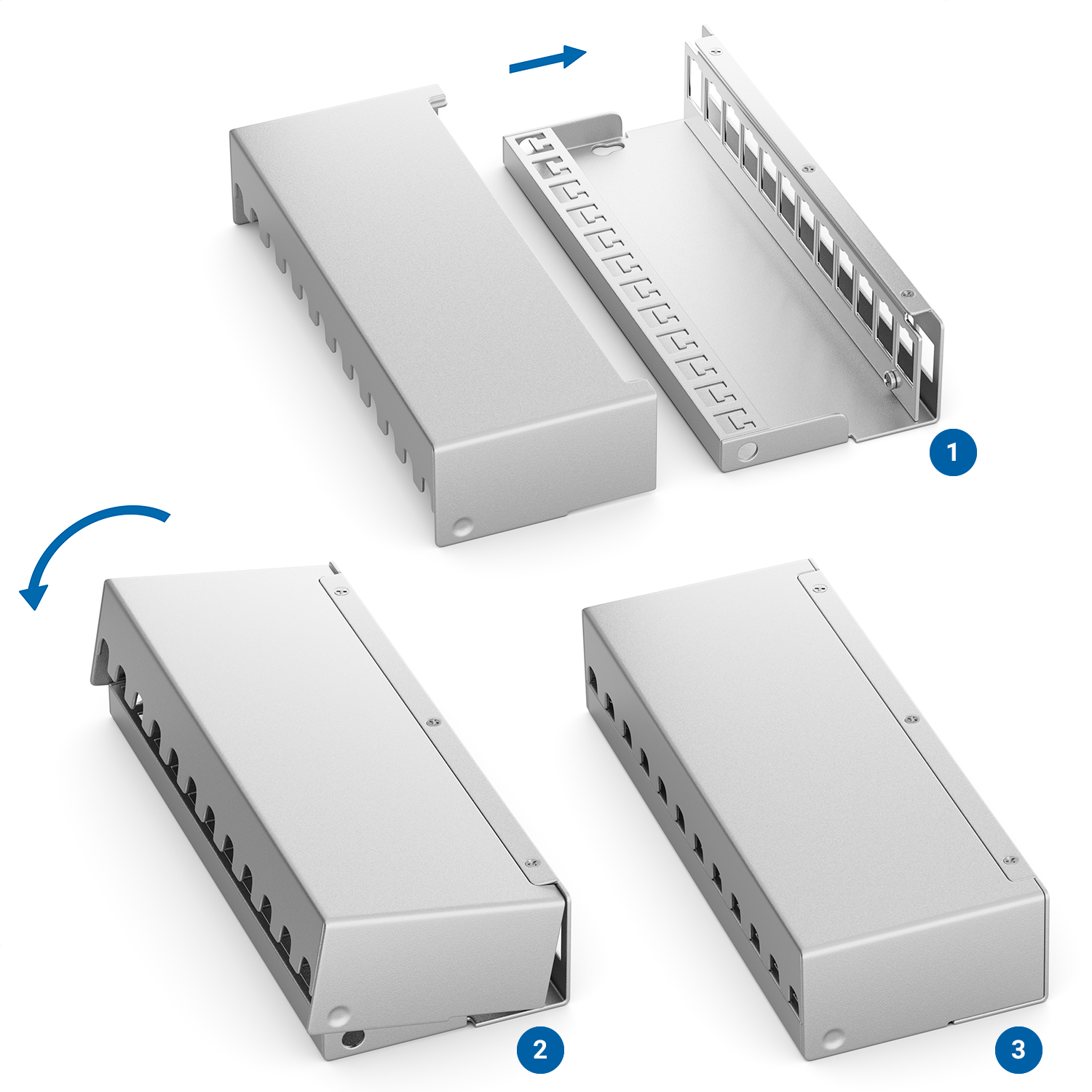 1

2

3