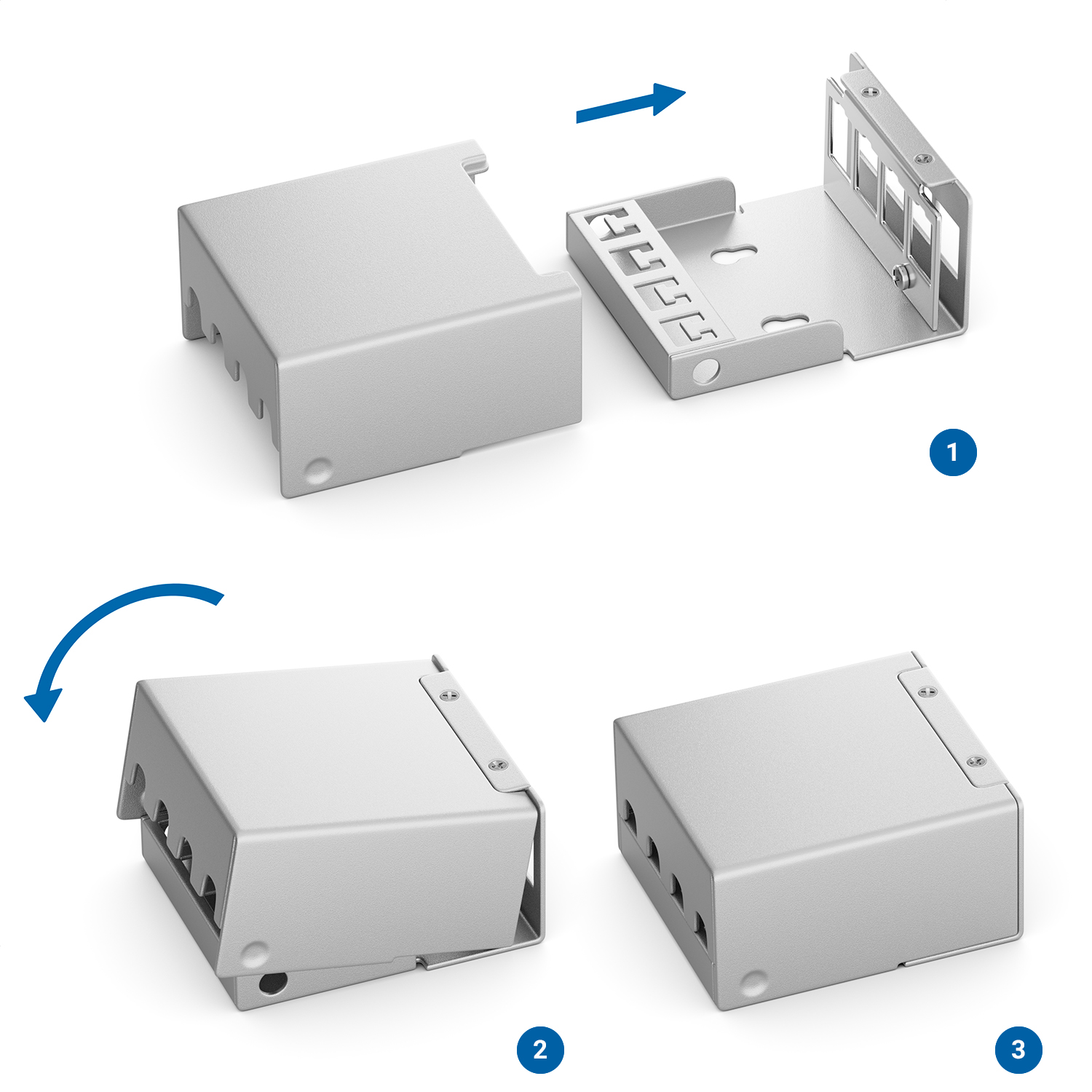 1

2

3