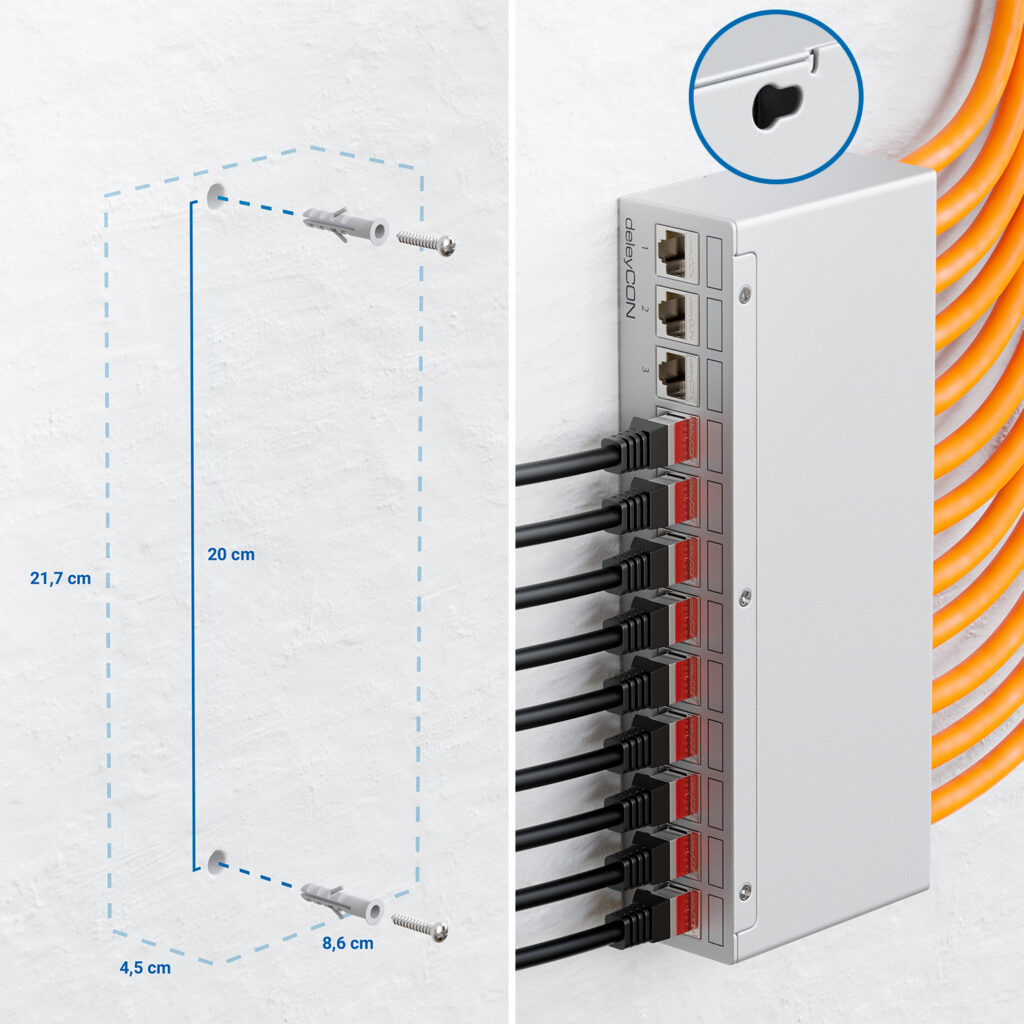 21,7 cm

20 cm

4,5 cm

8,6 cm

deleyCON

1

2

3