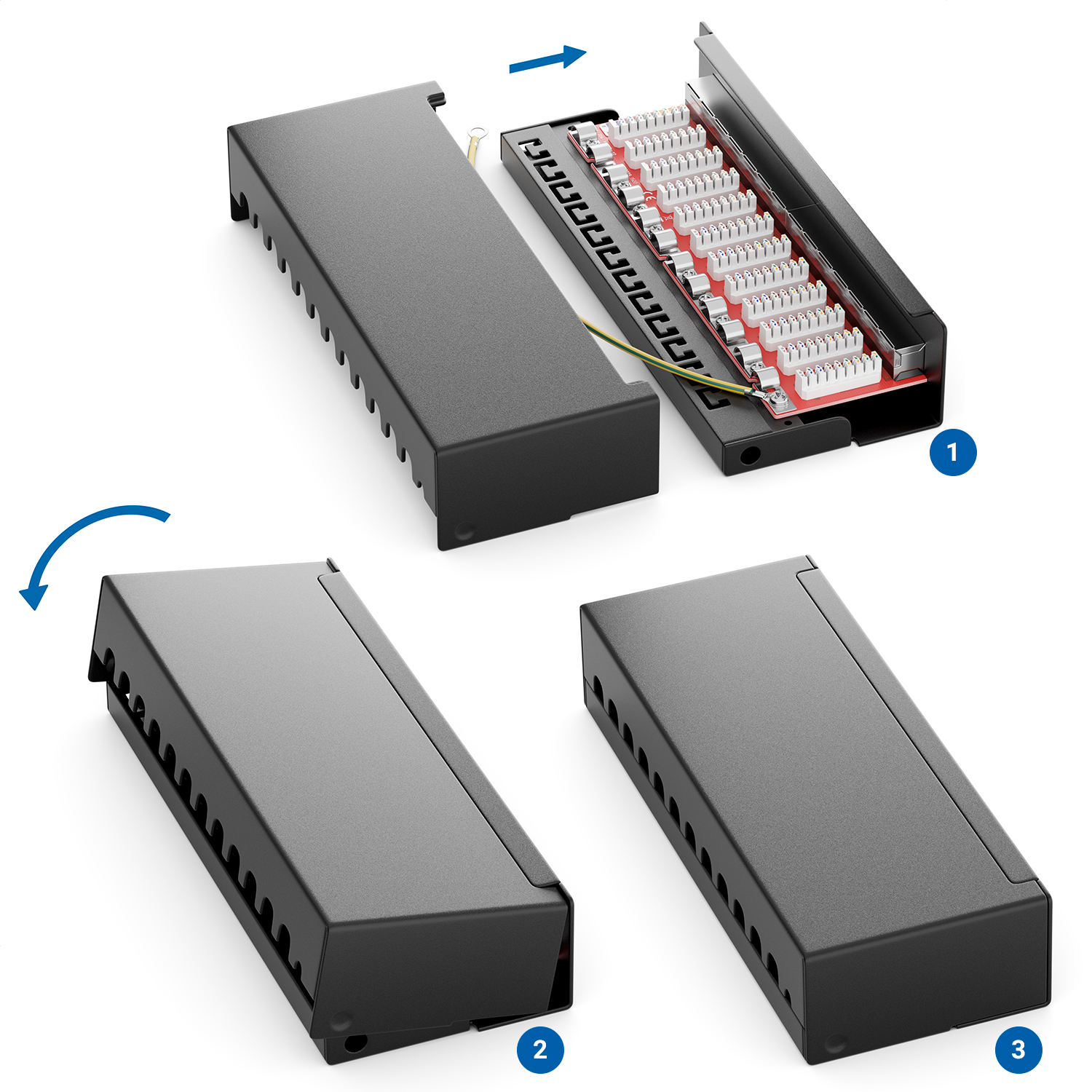 1

2

3