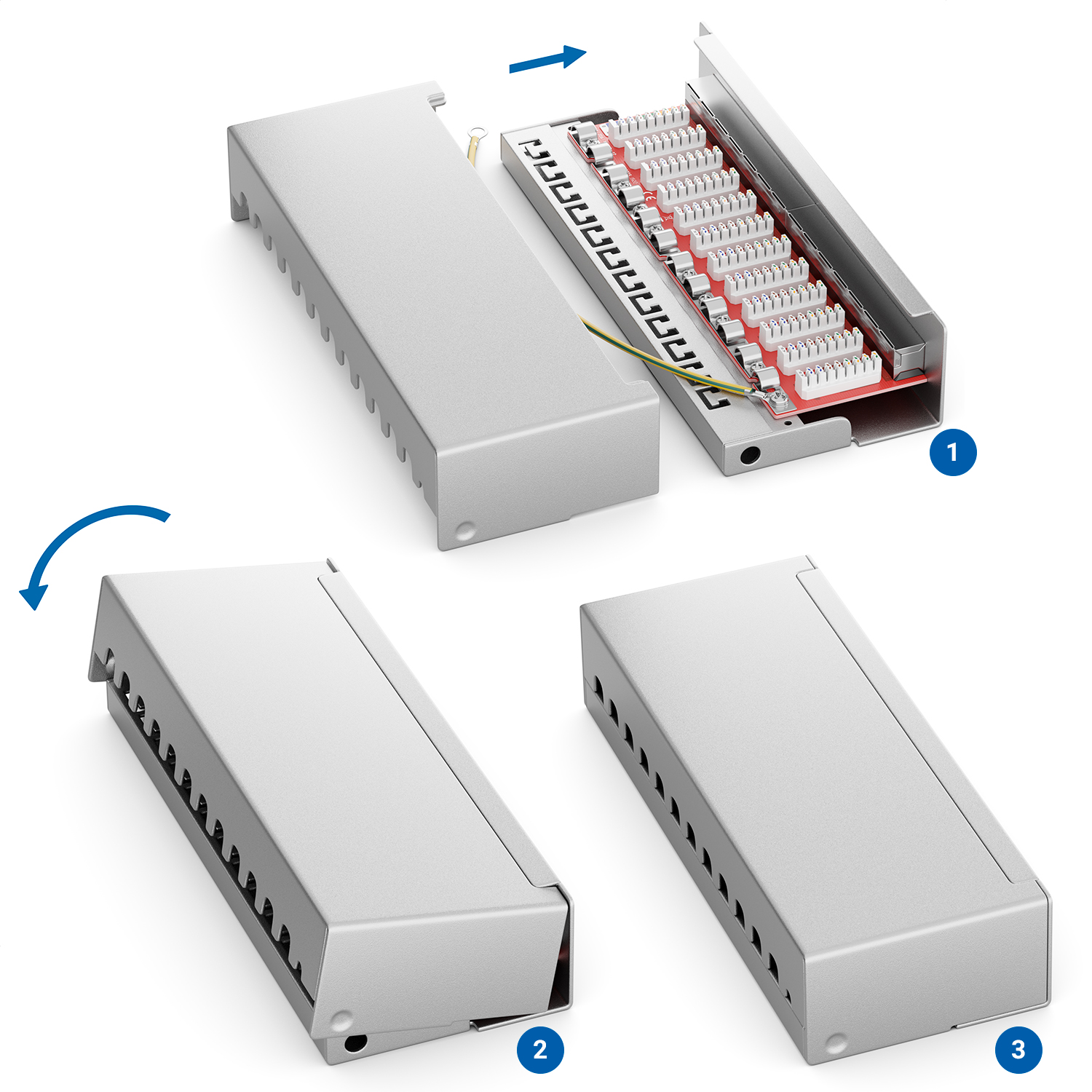 1

2

3